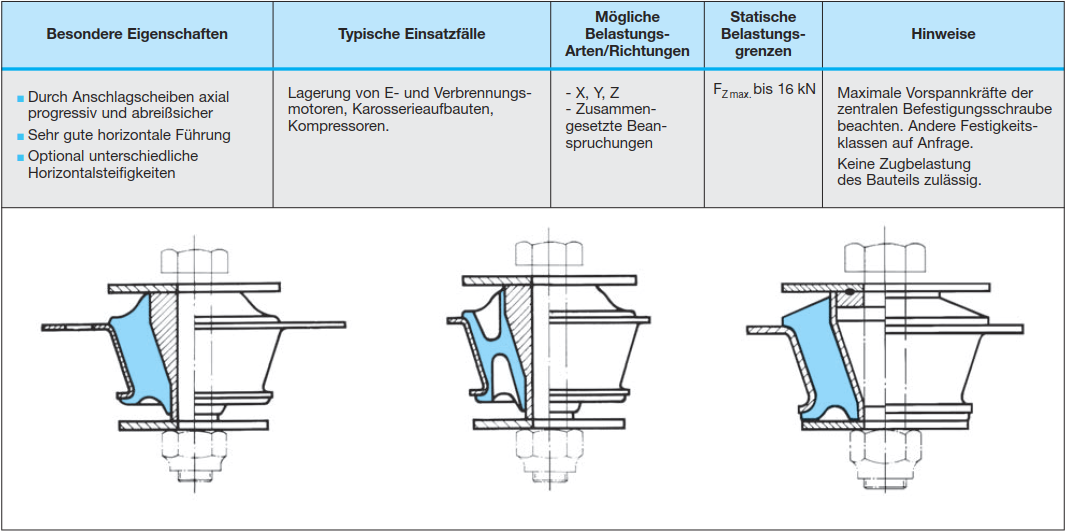 | Besondere Eigenschaften | Typische Einsatzfälle | Mögliche Belastungs-Arten/Richtungen | Statische Belastungs-grenzen | Hinweise |
|---|---|---|---|---|
| ■ Durch Anschlagscheiben axial progressiv und abreißsicher ■ Sehr gute horizontale Führung ■ Optional unterschiedliche Horizontalsteifigkeiten | Lagerung von E- und Verbrennungsmotoren, Karosserieaufbauten, Kompressoren. | - X, Y, Z - Zusammengesetzte Beanspruchungen | $F_{Z\,max.}$ bis 16 kN | Maximale Vorspannkräfte der zentralen Befestigungsschraube beachten. Andere Festigkeitsklassen auf Anfrage. Keine Zugbelastung des Bauteils zulässig. |