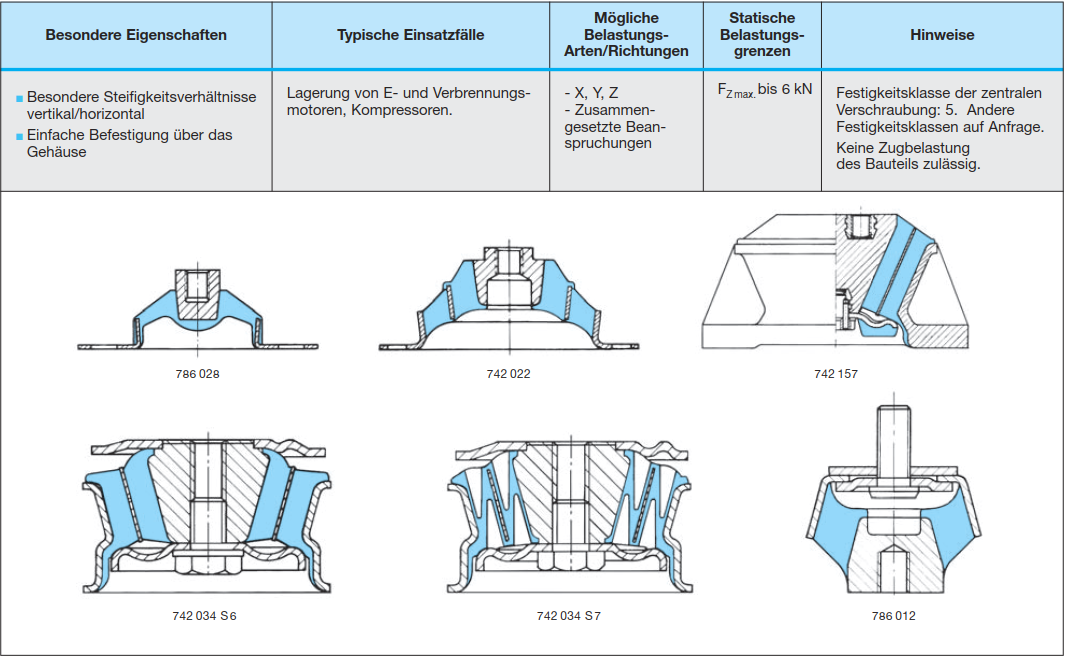 | Besondere Eigenschaften | Typische Einsatzfälle | Mögliche Belastungs-Arten/Richtungen | Statische Belastungs-grenzen | Hinweise |
|---|---|---|---|---|
| ■ Besondere Steifigkeitsverhältnisse vertikal/horizontal ■ Einfache Befestigung über das Gehäuse | Lagerung von E- und Verbrennungsmotoren, Kompressoren. | - X, Y, Z - Zusammengesetzte Beanspruchungen | $F_{Z\,max.}$ bis 6 kN | Festigkeitsklasse der zentralen Verschraubung: 5. Andere Festigkeitsklassen auf Anfrage. Keine Zugbelastung des Bauteils zulässig. |

786 028

742 022

742 157

742 034 S6

742 034 S7

786 012