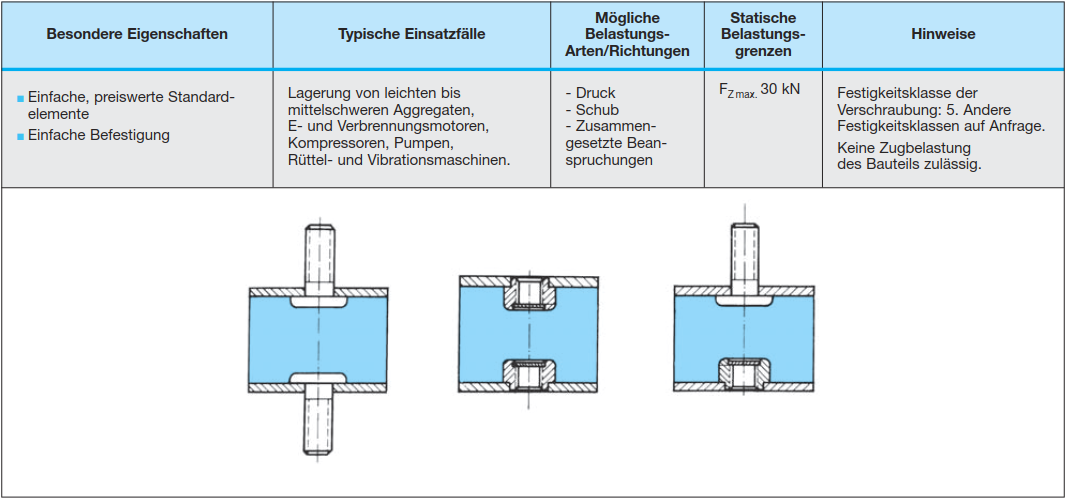 | Besondere Eigenschaften | Typische Einsatzfälle | Mögliche Belastungs-Arten/Richtungen | Statische Belastungs-grenzen | Hinweise |
|---|---|---|---|---|
| ▪ Einfache, preiswerte Standardelemente ▪ Einfache Befestigung | Lagerung von leichten bis mittelschweren Aggregaten, E- und Verbrennungsmotoren, Kompressoren, Pumpen, Rüttel- und Vibrationsmaschinen. | - Druck - Schub - Zusammengesetzte Beanspruchungen | $F_{Z\,max.}$ 30 kN | Festigkeitsklasse der Verschraubung: 5. Andere Festigkeitsklassen auf Anfrage. Keine Zugbelastung des Bauteils zulässig. |