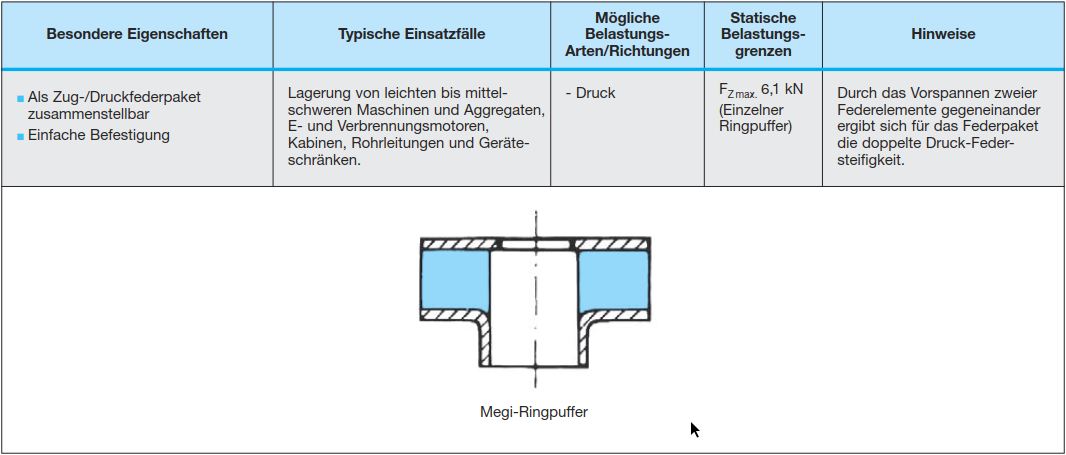 | Besondere Eigenschaften | Typische Einsatzfälle | Mögliche Belastungs-Arten/Richtungen | Statische Belastungsgrenzen | Hinweise |
|---|---|---|---|---|
| ▪ Als Zug-/Druckfederpaket zusammenstellbar ▪ Einfache Befestigung | Lagerung von leichten bis mittelschweren Maschinen und Aggregaten, E- und Verbrennungsmotoren, Kabinen, Rohrleitungen und Geräteschränken. | - Druck | $F_{Z\,max.}$ 6,1 kN (Einzelner Ringpuffer) | Durch das Vorspannen zweier Federelemente gegeneinander ergibt sich für das Federpaket die doppelte Druck-Federsteifigkeit. |

Megi-Ringpuffer